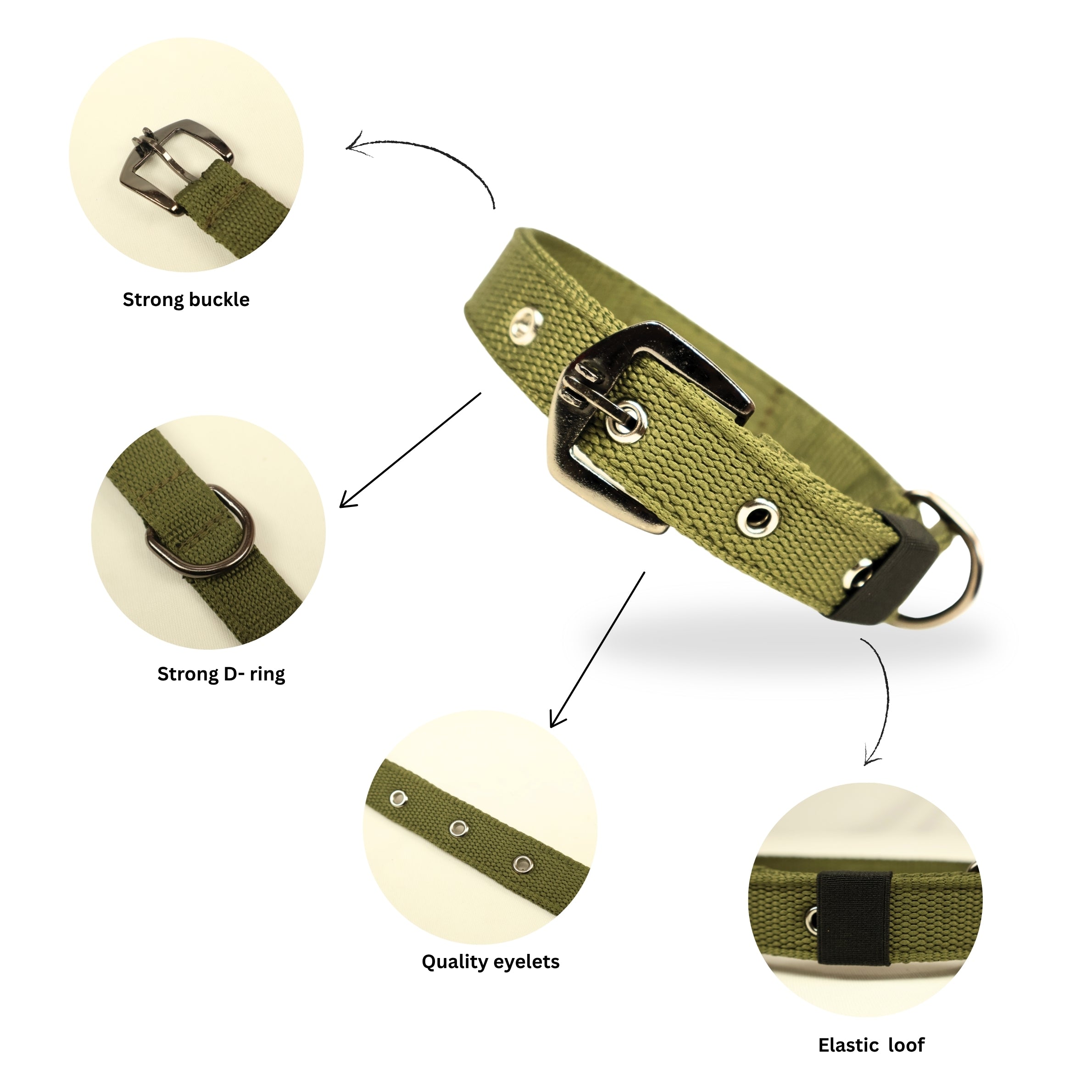 Strong buckle

Strong D- ring

Quality eyelets

Elastic loof